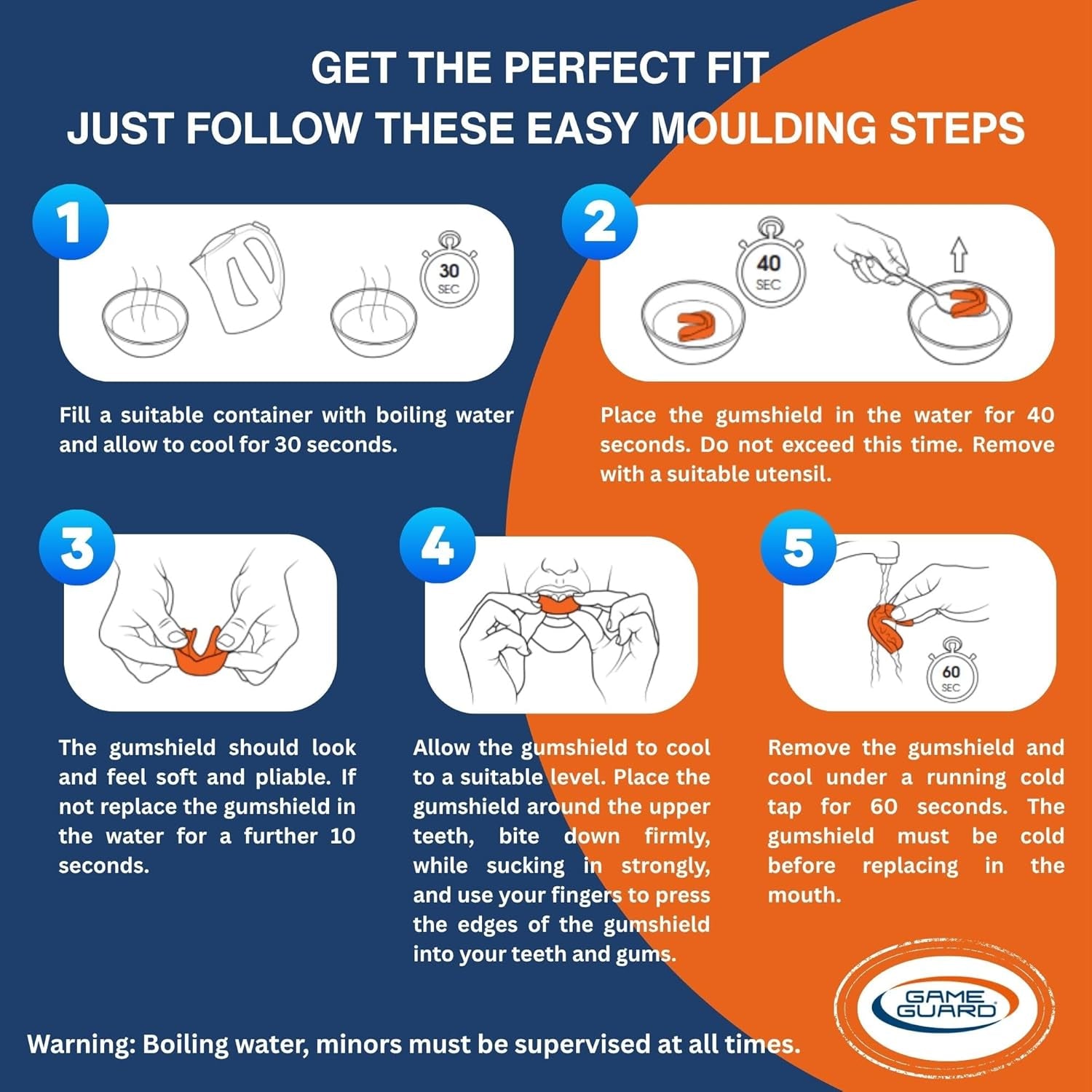 GET THE PERFECT FIT
JUST FOLLOW THESE EASY MOULDING STEPS

1

30 SEC

Fill a suitable container with boiling water and allow to cool for 30 seconds.

2

40 SEC

Place the gumshield in the water for 40 seconds. Do not exceed this time. Remove with a suitable utensil.

3

The gumshield should look and feel soft and pliable. If not replace the gumshield in the water for a further 10 seconds.

4

Allow the gumshield to cool to a suitable level. Place the gumshield around the upper teeth, bite down firmly, while sucking in strongly, and use your fingers to press the edges of the gumshield into your teeth and gums.

5

60 SEC

Remove the gumshield and cool under a running cold tap for 60 seconds. The gumshield must be cold before replacing in the mouth.

GAME GUARD

Warning: Boiling water, minors must be supervised at all times.