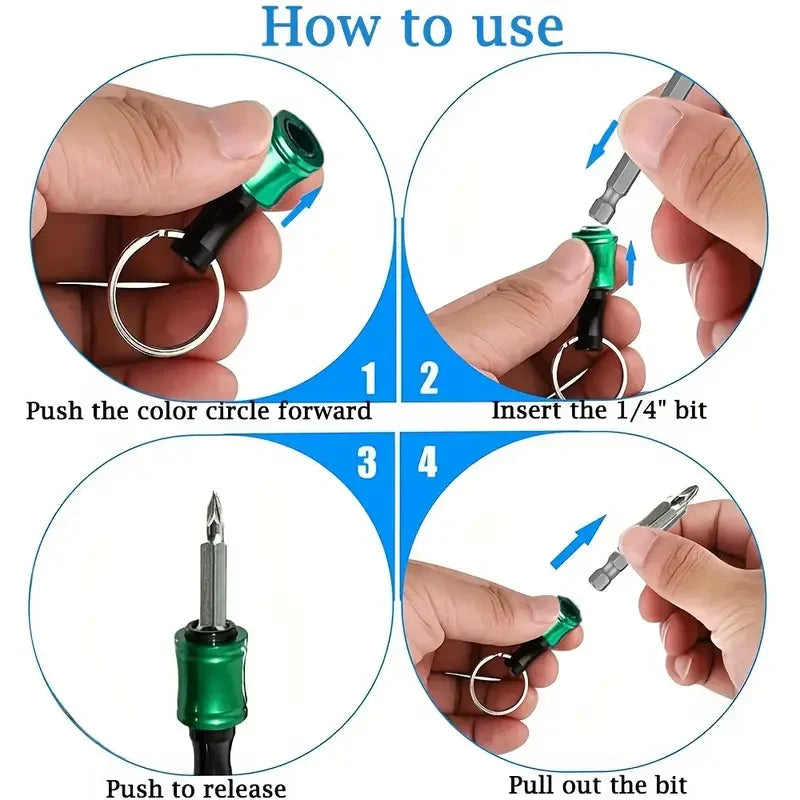 How to use

1

Push the color circle forward

2

Insert the 1/4" bit

3

Push to release

4

Pull out the bit