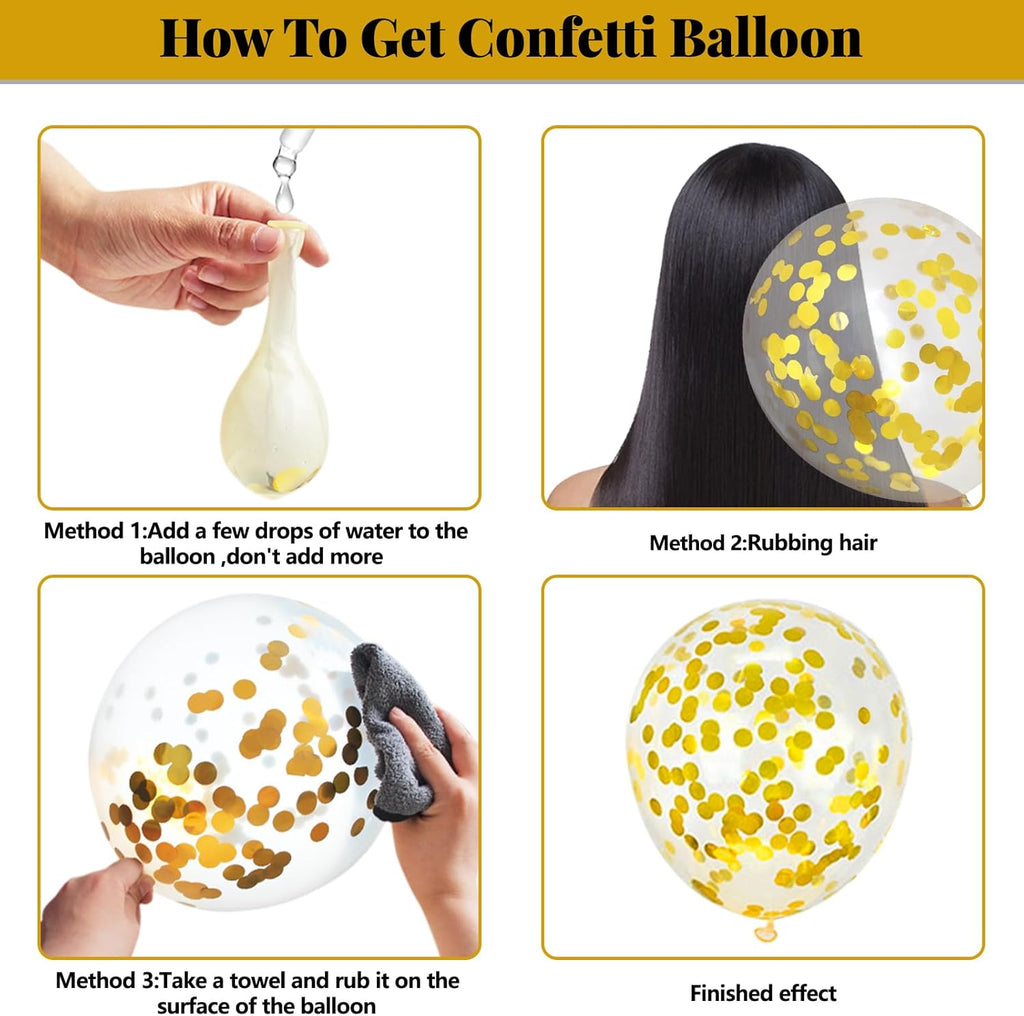 How To Get Confetti Balloon

Method 1:Add a few drops of water to the balloon ,don't add more

Method 2:Rubbing hair

Method 3:Take a towel and rub it on the surface of the balloon

Finished effect