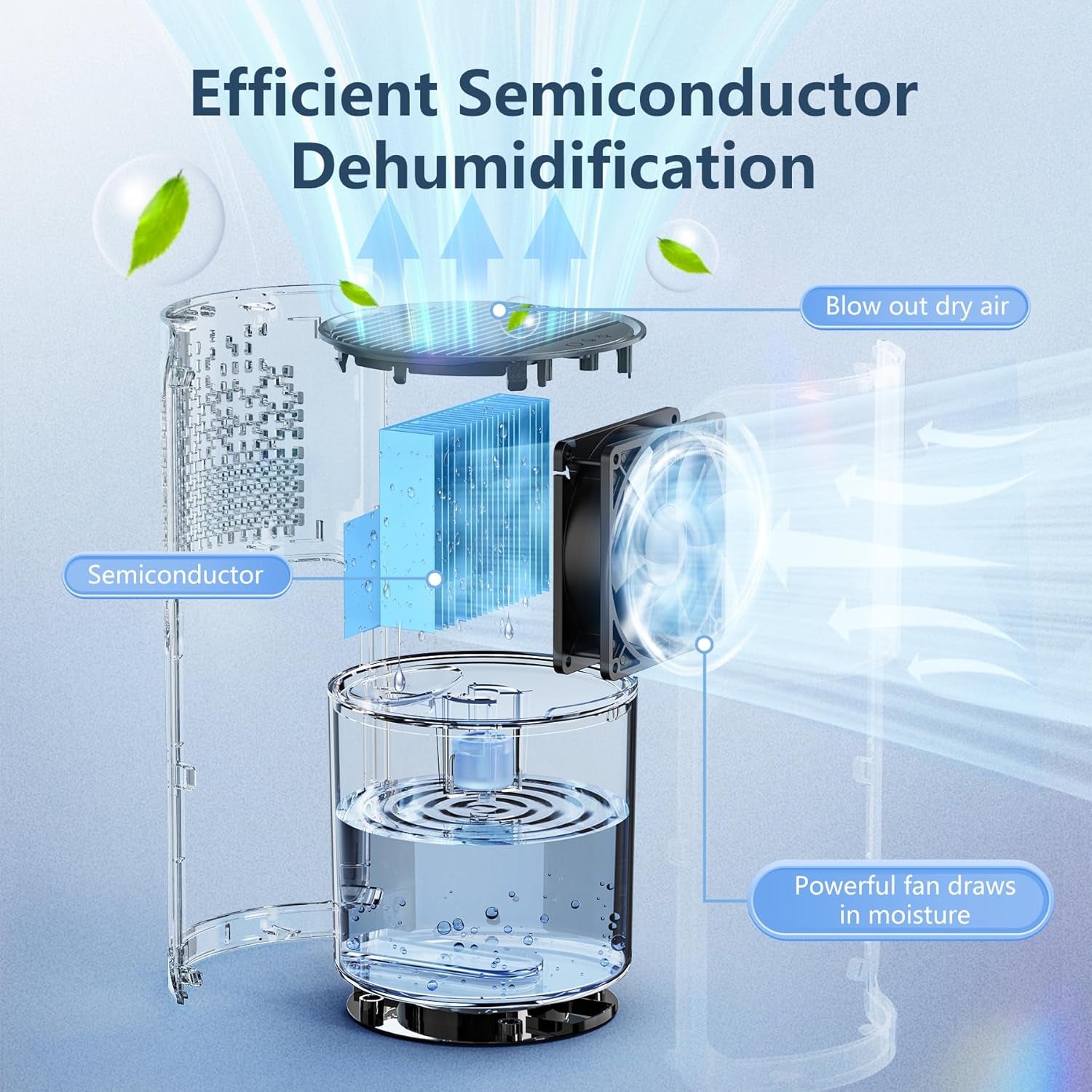 Efficient Semiconductor Dehumidification

Blow out dry air

Semiconductor

Powerful fan draws in moisture